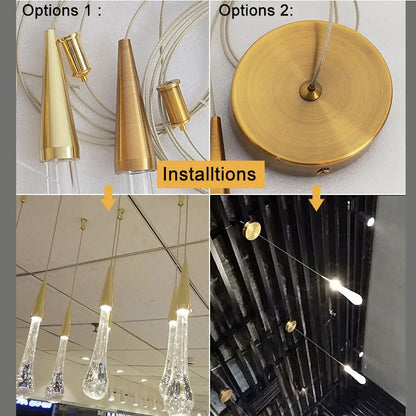 Options 1 :

Options 2:

Installtions