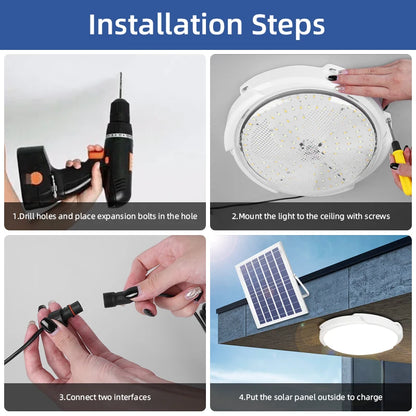 Installation Steps

1.Drill holes and place expansion bolts in the hole

2.Mount the light to the ceiling with screws

3.Connect two interfaces

4.Put the solar panel outside to charge