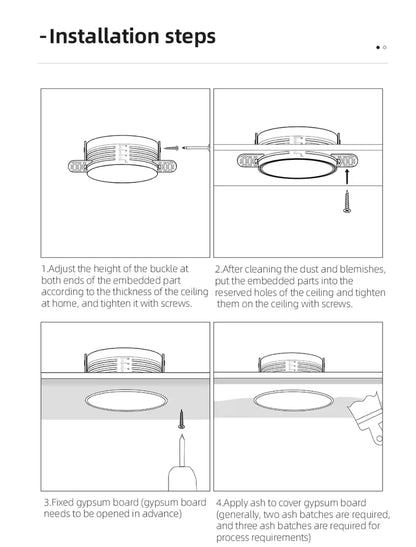 -Installation steps

1.Adjust the height of the buckle at both ends of the embedded part according to the thickness of the ceiling at home, and tighten it with screws.

2.After cleaning the dust and blemishes, put the embedded parts into the reserved holes of the ceiling and tighten them on the ceiling with screws.

3.Fixed gypsum board (gypsum board needs to be opened in advance)

4.Apply ash to cover gypsum board (generally, two ash batches are required, and three ash batches are required for process requirements)