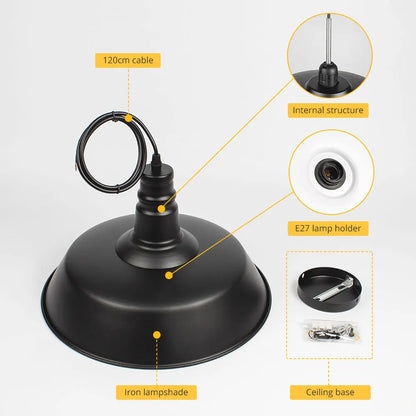 120cm cable

Internal structure

E27 lamp holder

Iron lampshade

Ceiling base