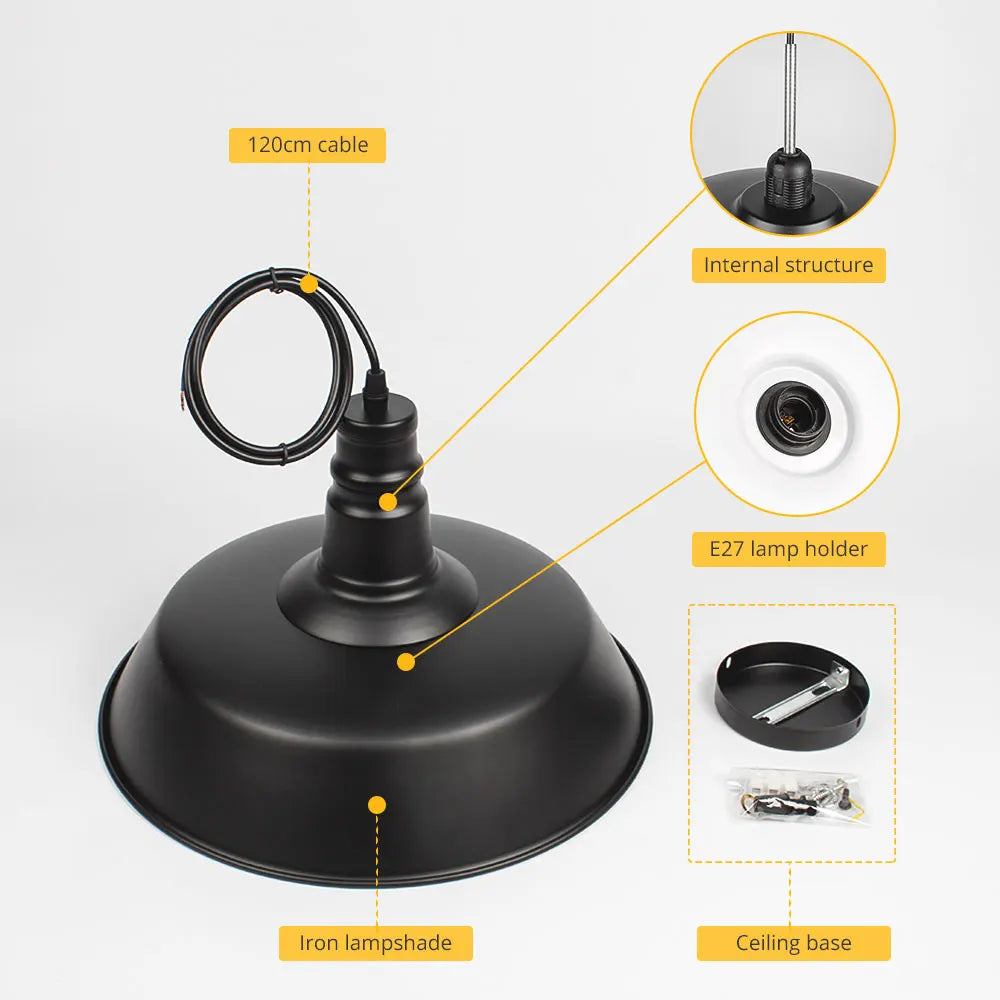 120cm cable

Internal structure

E27 lamp holder

Iron lampshade

Ceiling base