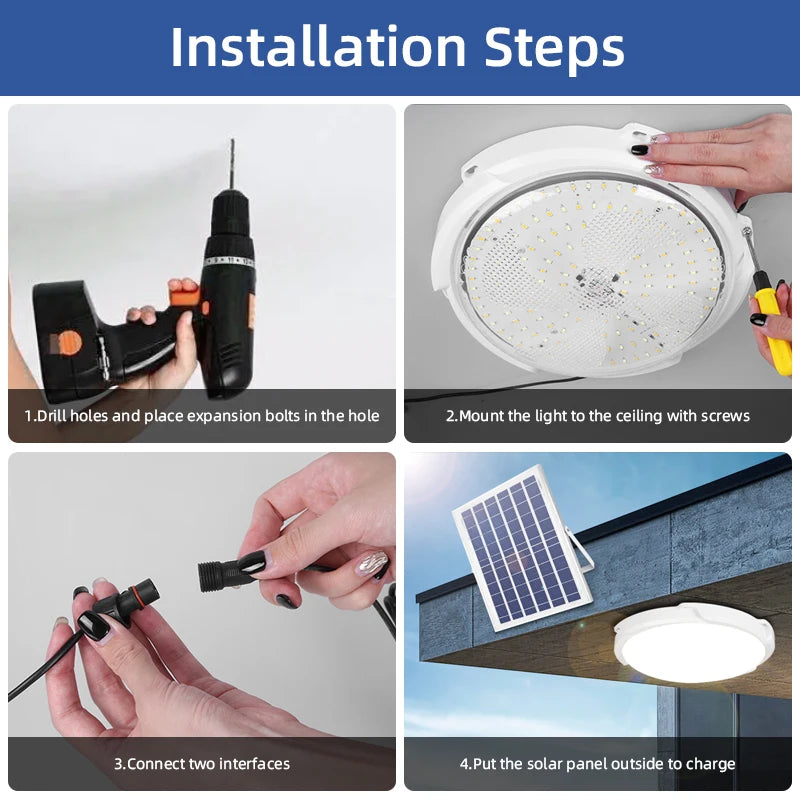 Installation Steps

1.Drill holes and place expansion bolts in the hole

2.Mount the light to the ceiling with screws

3.Connect two interfaces

4.Put the solar panel outside to charge